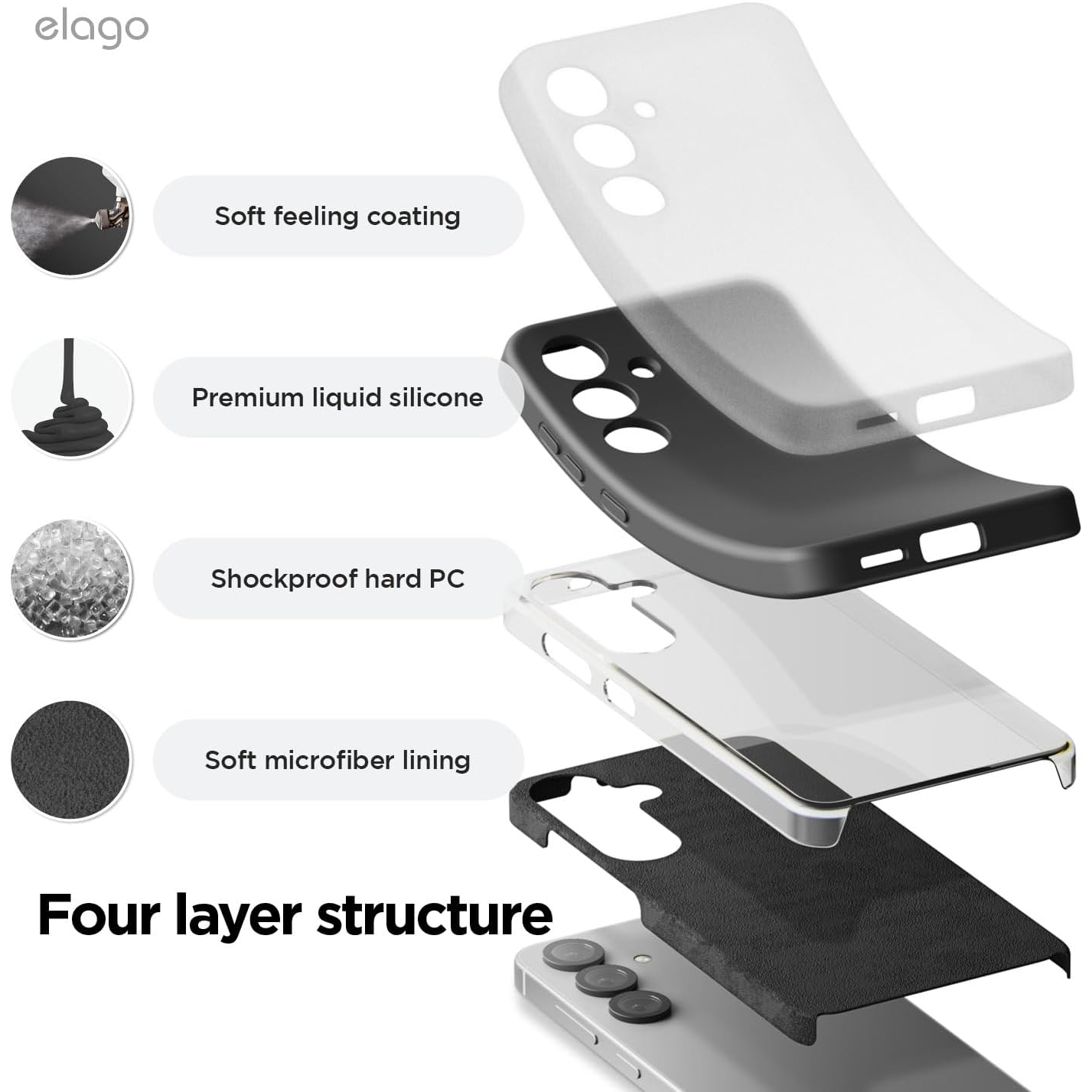 elago

Soft feeling coating

Premium liquid silicone

Shockproof hard PC

Soft microfiber lining

Four layer structure