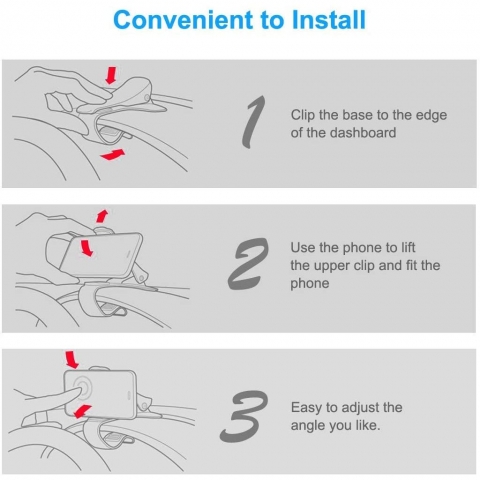 Convenient to Install

1

Clip the base to the edge of the dashboard

2

Use the phone to lift the upper clip and fit the phone

3

Easy to adjust the angle you like.